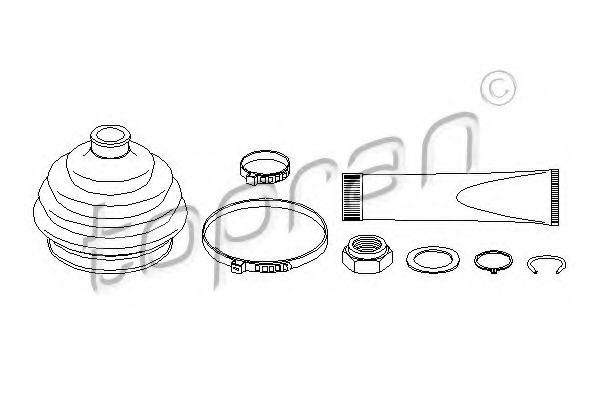 topran ©