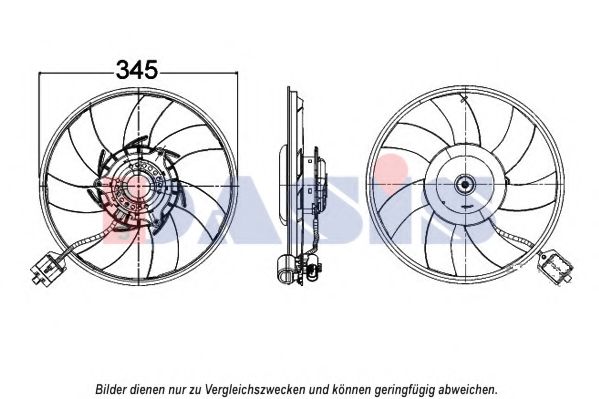 345

DASIS

Bilder dienen nur zu Vergleichszwecken und können geringfügig abweichen.