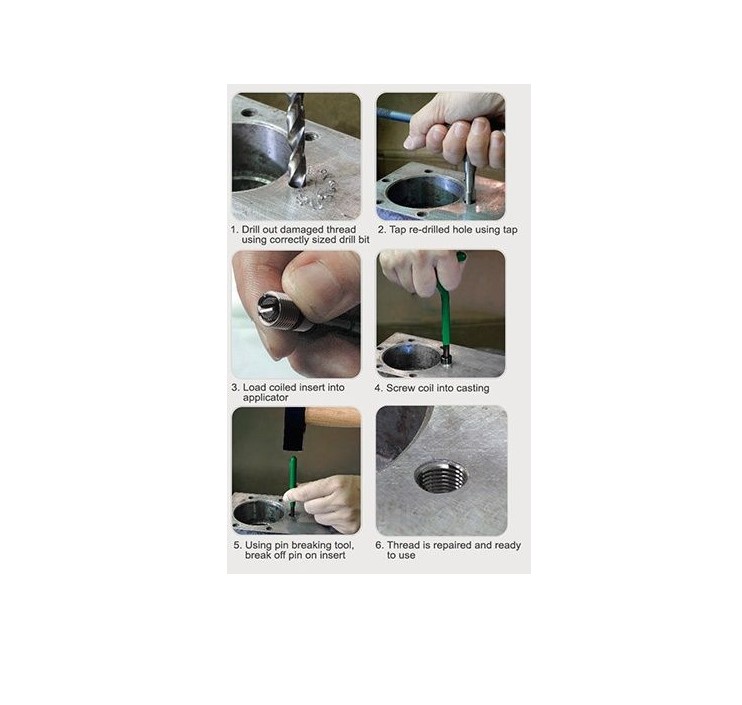 1. Drill out damaged thread using correctly sized drill bit

2. Tap re-drilled hole using tap

3. Load coiled insert into applicator

4. Screw coil into casting

5. Using pin breaking tool, break off pin on insert

6. Thread is repaired and ready to use