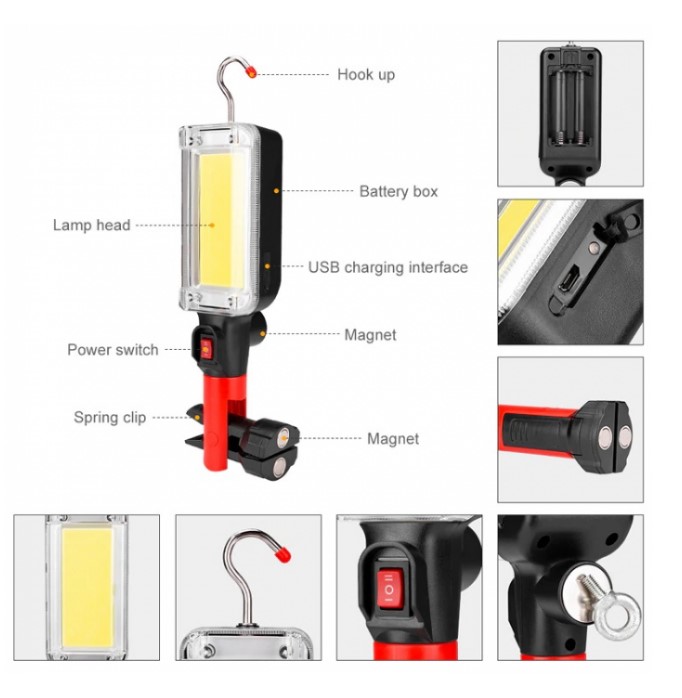 Hook up

Battery box

Lamp head

USB charging interface

Magnet

Power switch

Spring clip

Magnet