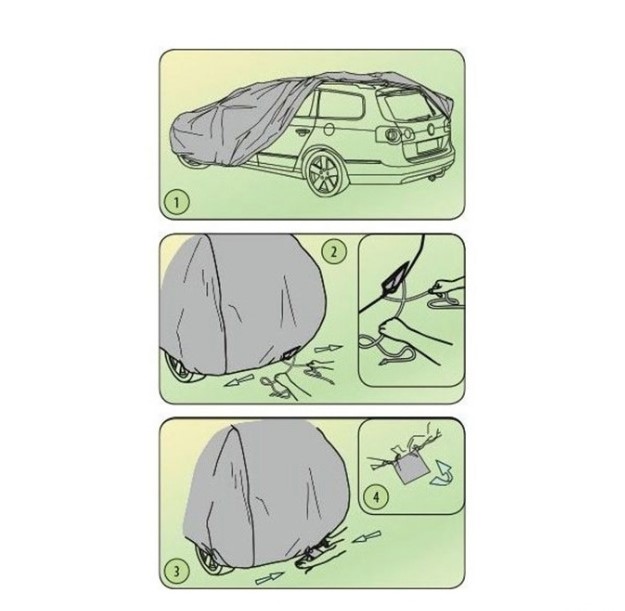 1

2

3

4