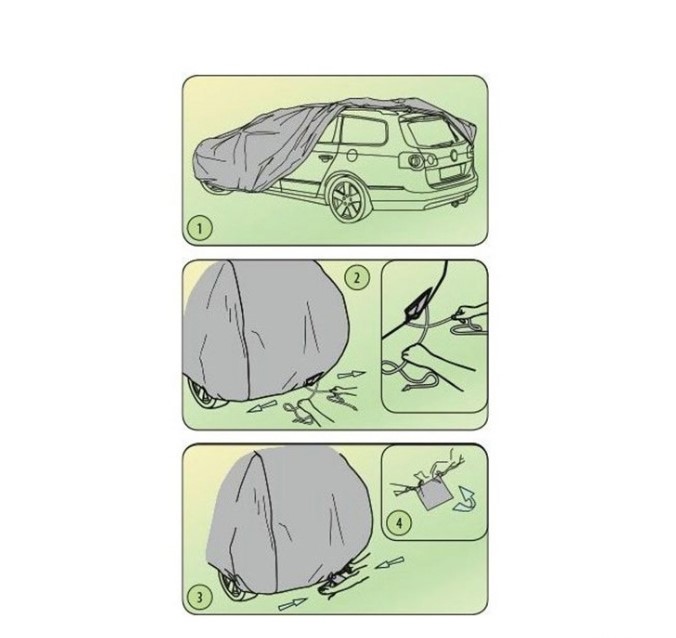 1

2

3

4